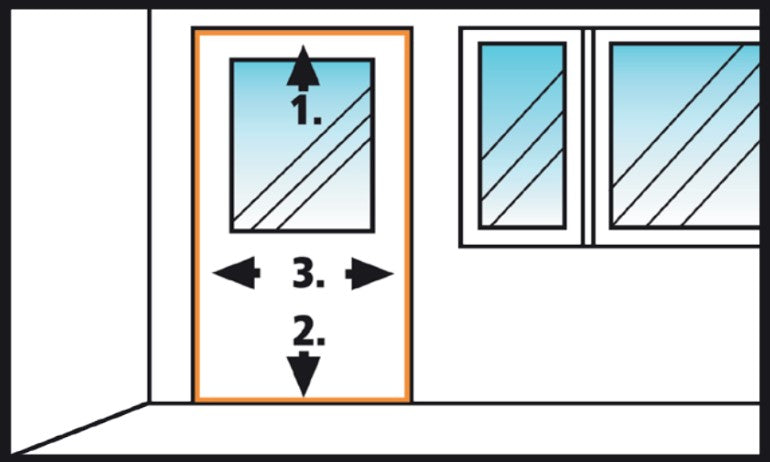 1.
3.
2.